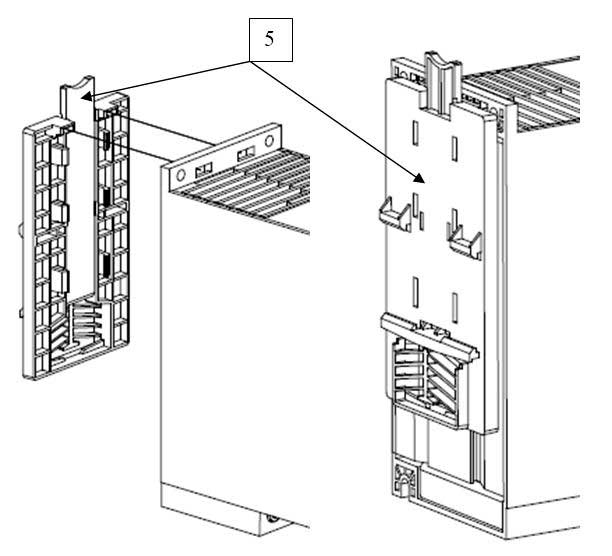 5