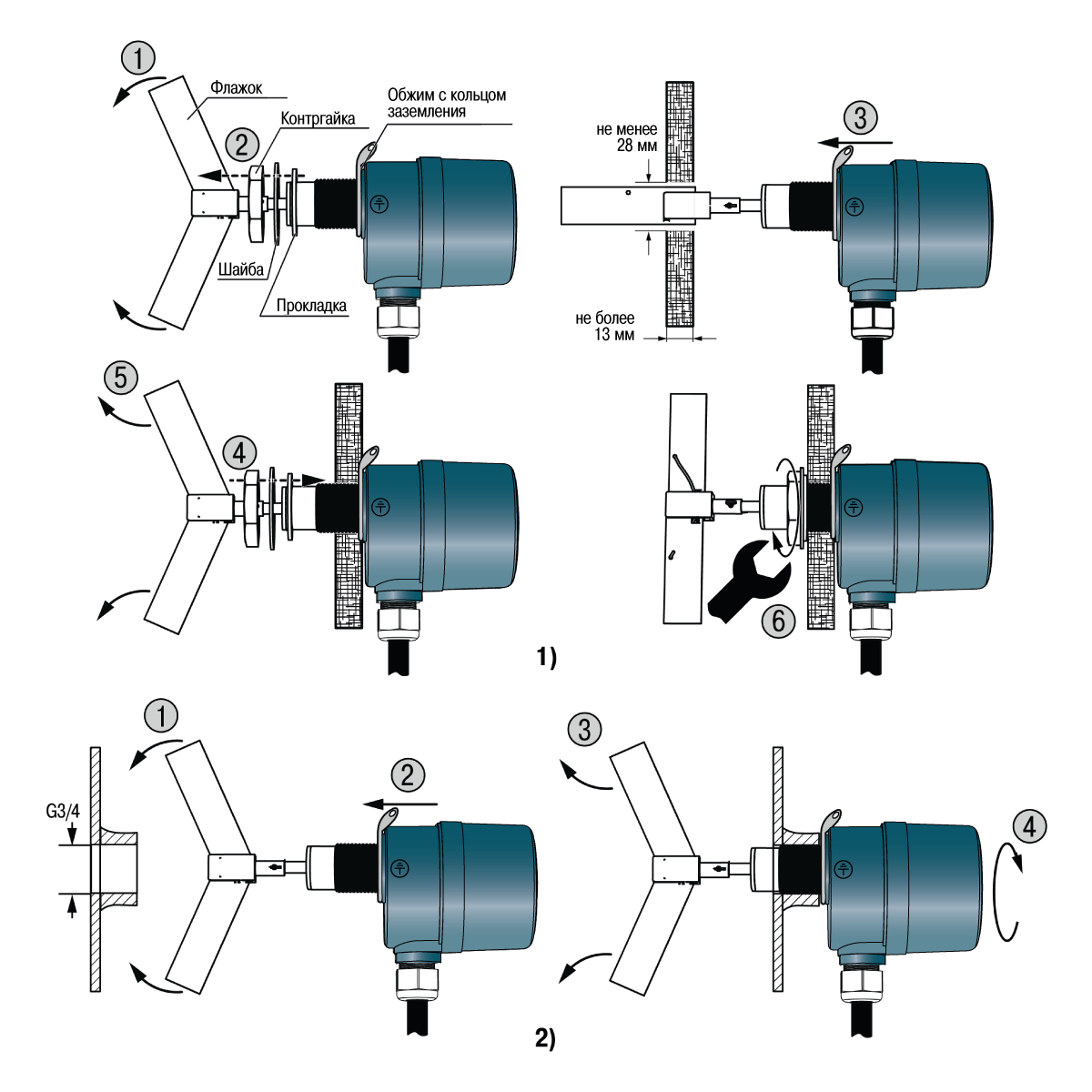 1
Флажок
Контргайка
Обжим с кольцом заземления
2
Шайба
Прокладка
не менее
28 мм
3
не более
13 мм
5
4
6
1)
1
G3/4
2
3
4
2)