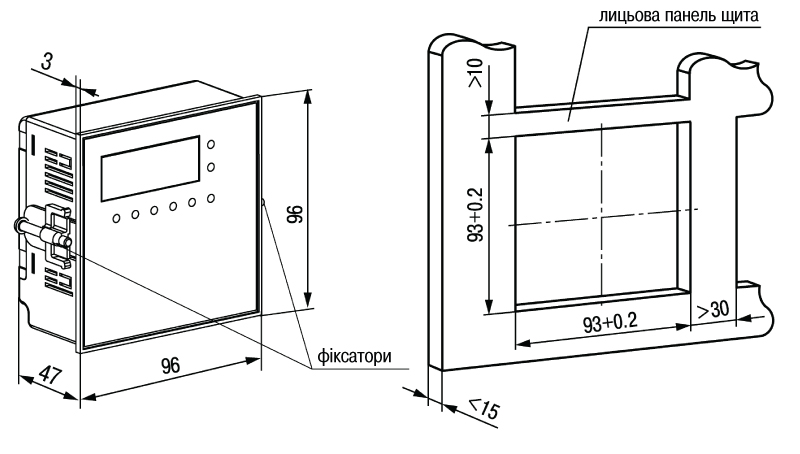 3
96
47
96
фіксатори
лицьова панель щита
>10
93+0.2
93+0.2
>30
<15