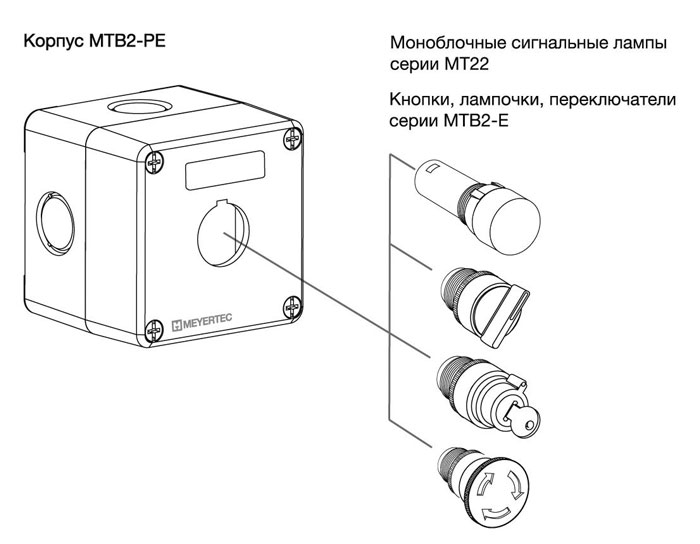 Корпус MTB2-PE

Моноблочные сигнальные лампы серии MT22

Кнопки, лампочки, переключатели серии MTB2-E

MEYERTEC