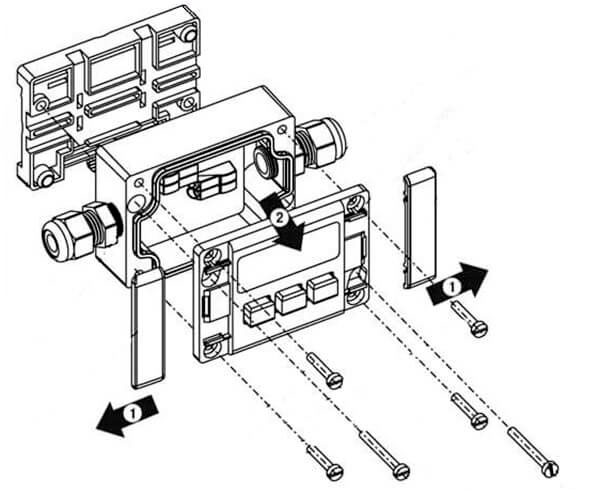 2
1
1